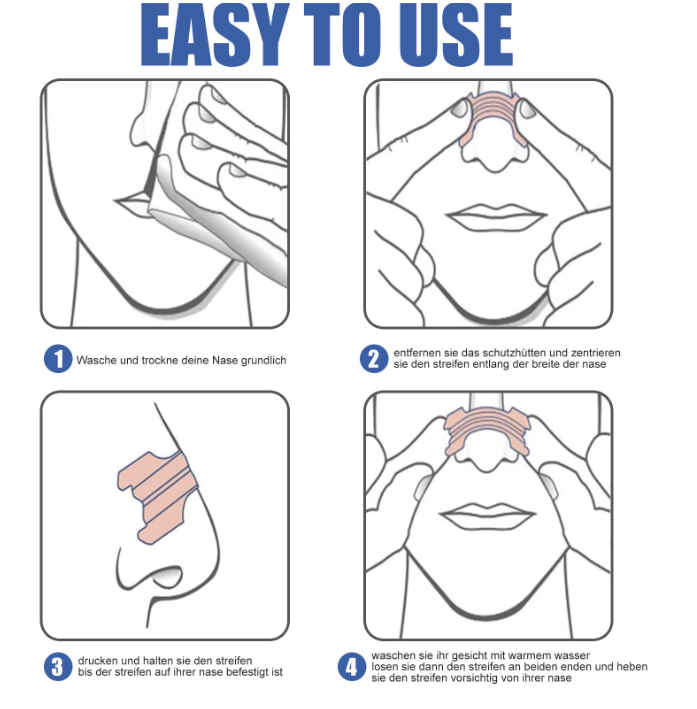 EASY TO USE

1 Wasche und trockne deine Nase grundlich

2 entfernen sie das schutzhütten und zentrieren sie den streifen entlang der breite der nase

3 drucken und halten sie den streifen bis der streifen auf ihrer nase befestigt ist

4 waschen sie ihr gesicht mit warmem wasser losen sie dann den streifen an beiden enden und heben sie den streifen vorsichtig von ihrer nase